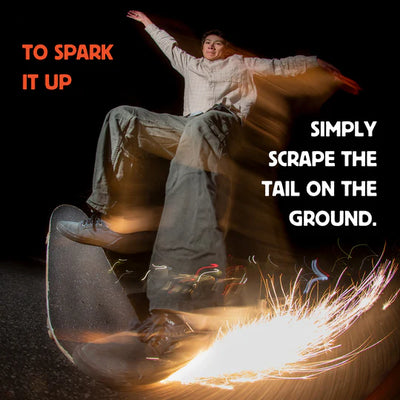 TO SPARK IT UP

SIMPLY SCRAPE THE TAIL ON THE GROUND.