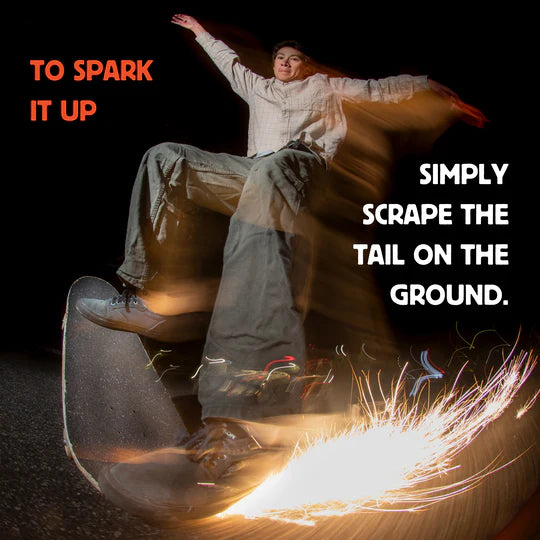 TO SPARK IT UP

SIMPLY SCRAPE THE TAIL ON THE GROUND.